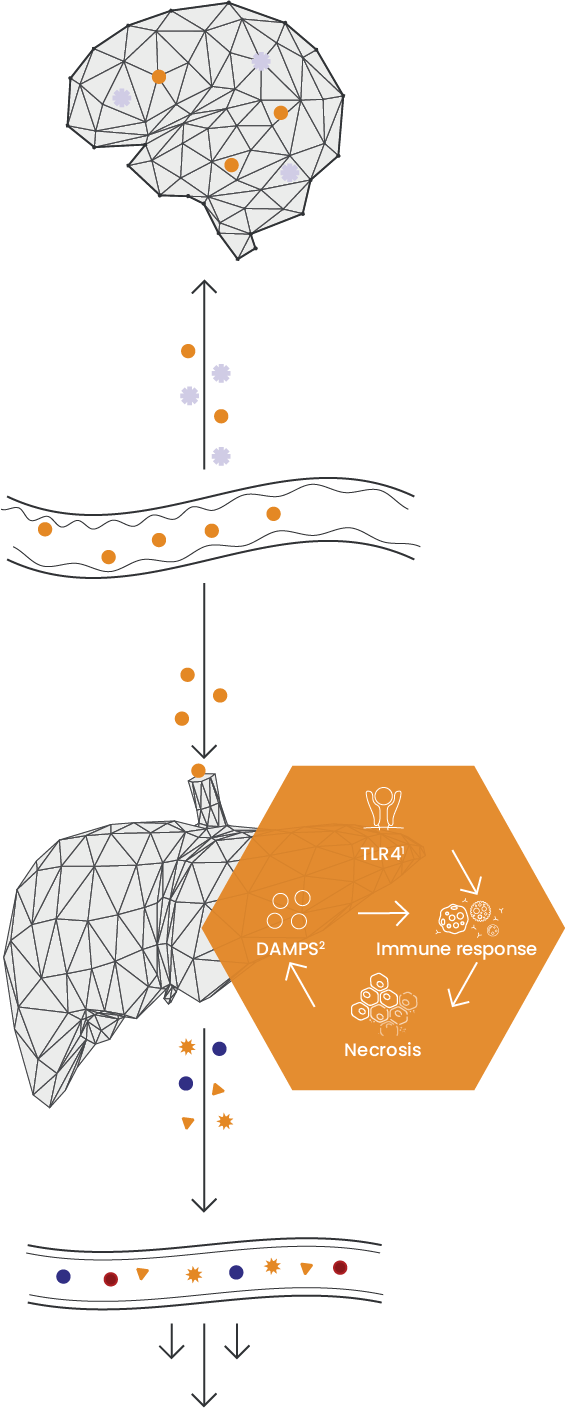 TLR4$^1$

DAMPS$^2$

Immune response

Necrosis